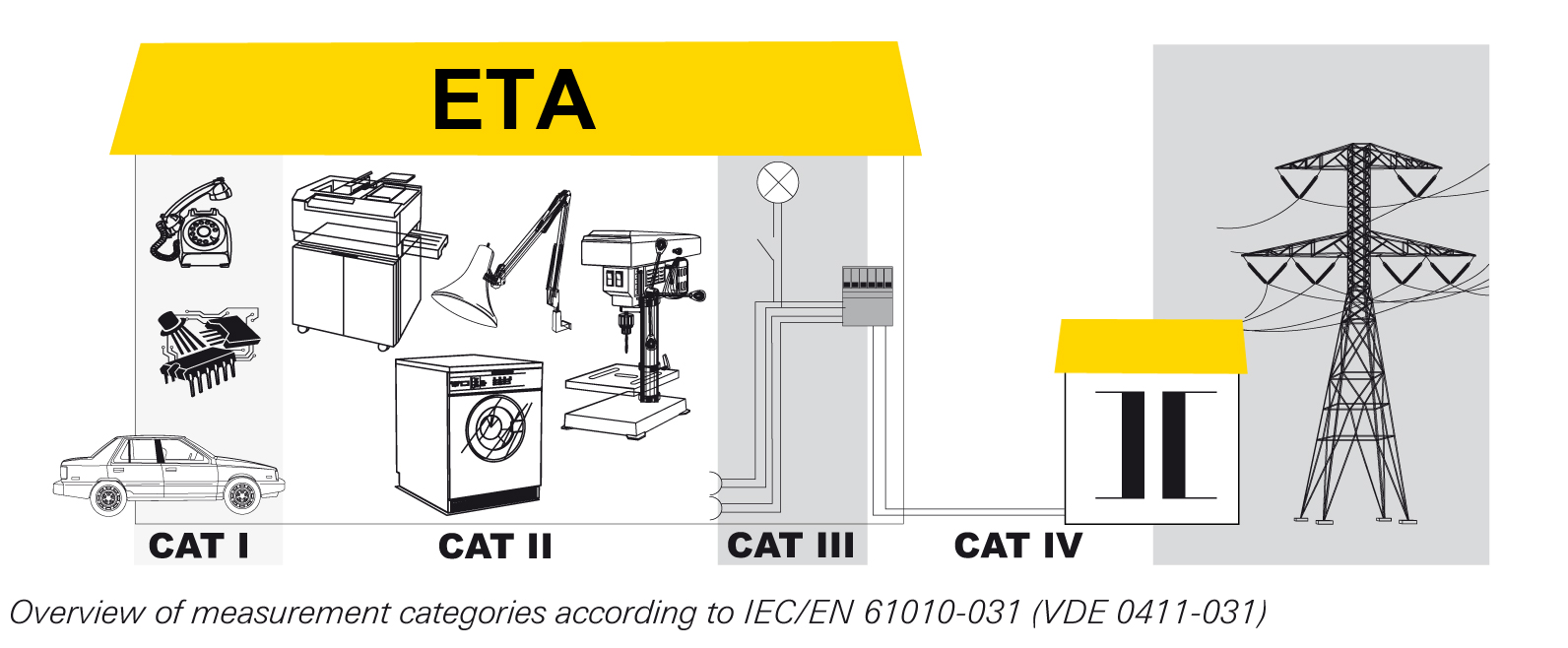 ETA

CAT I

CAT II

CAT III

CAT IV

Overview of measurement categories according to IEC/EN 61010-031 (VDE 0411-031)